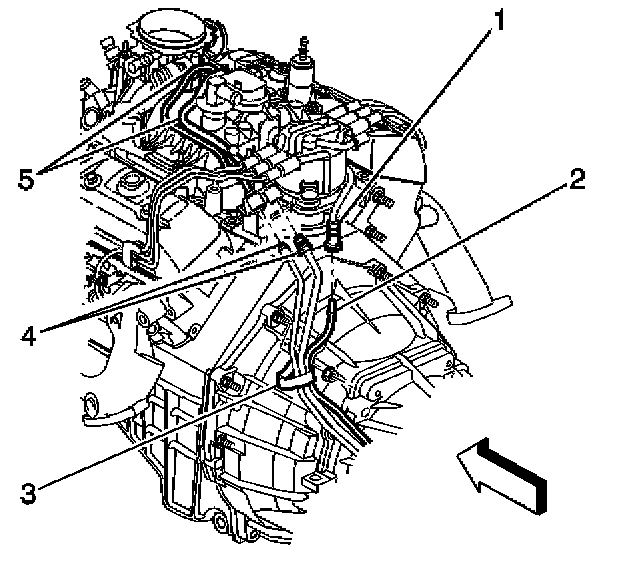 1
5
2
4
3