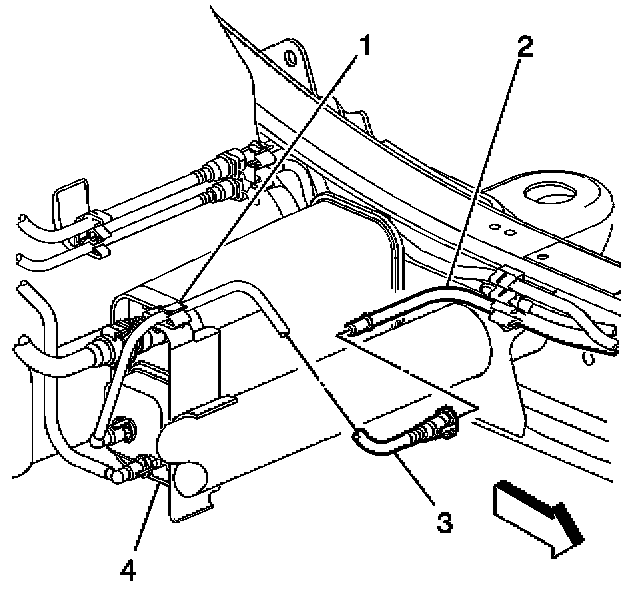 1
2
3
4