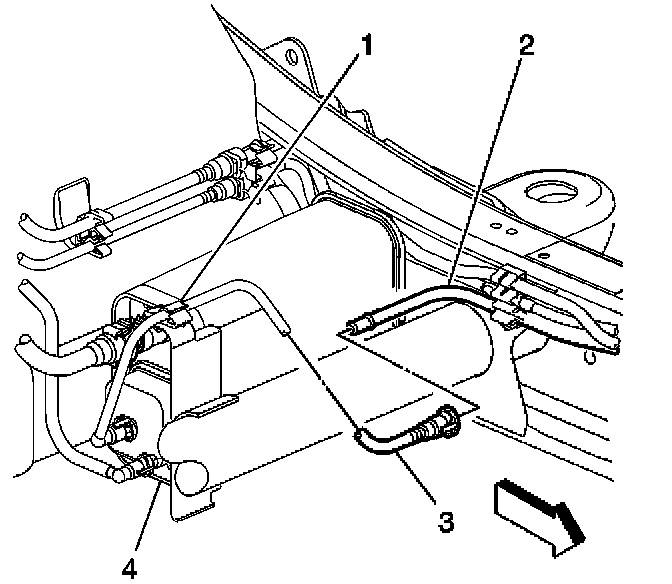 1
2
3
4