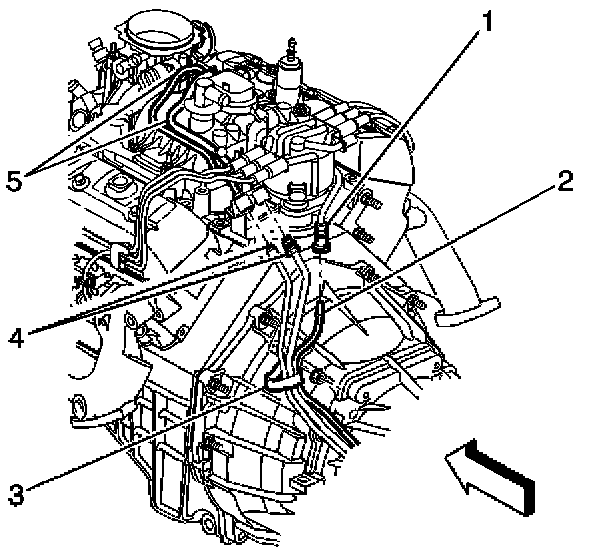 1
5
2
4
3