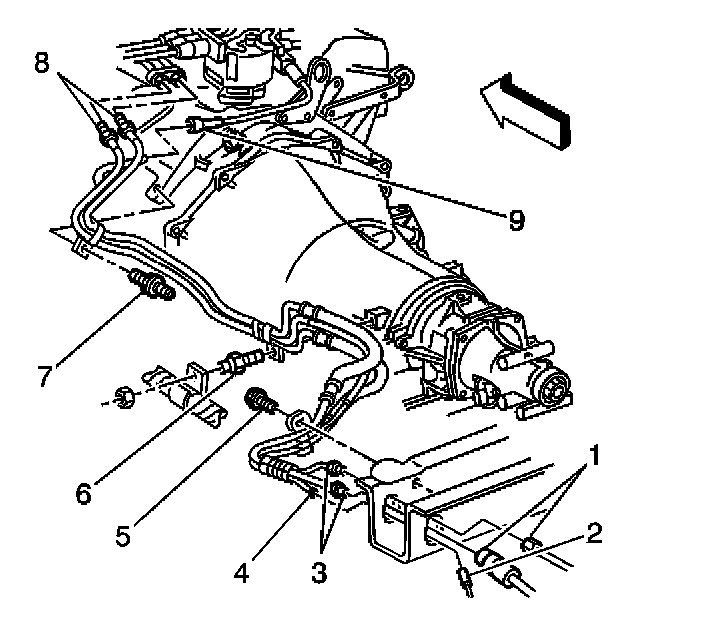 8
9
7
6
5
4
3
1
2