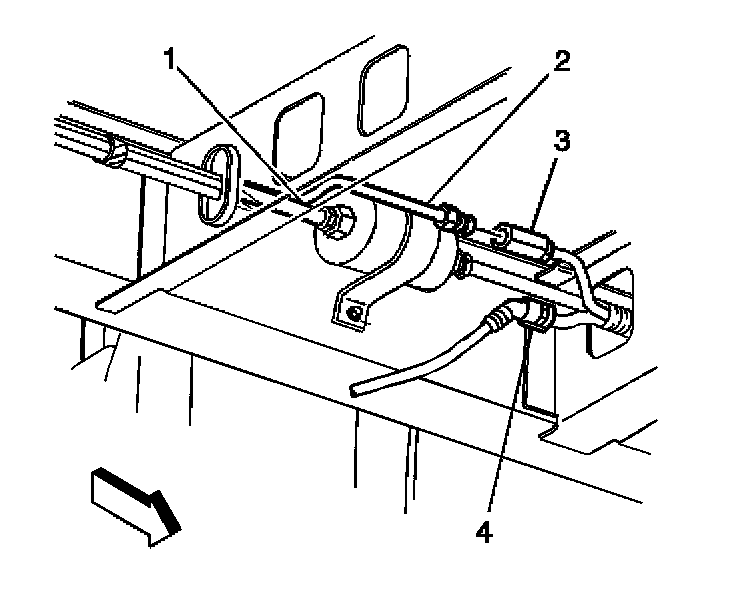 1
2
3
4