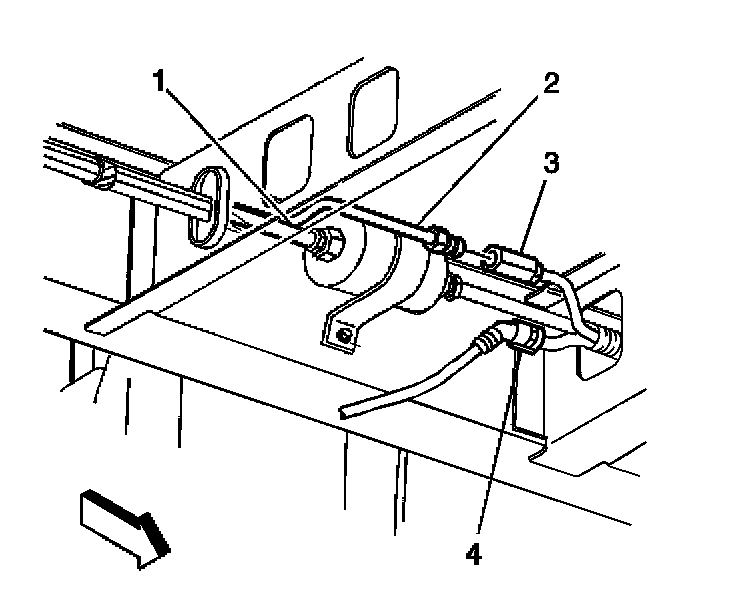 1
2
3
4