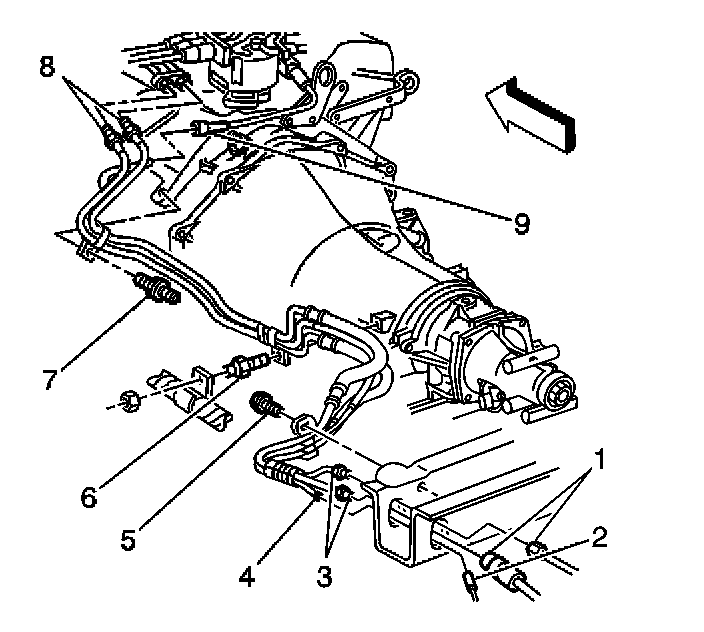 8
9
7
6
5
4
3
1
2