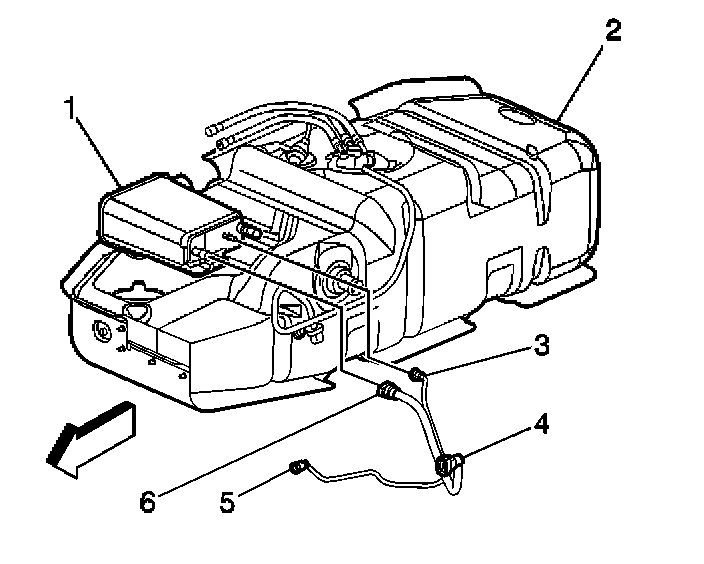 1
2
3
4
6
5