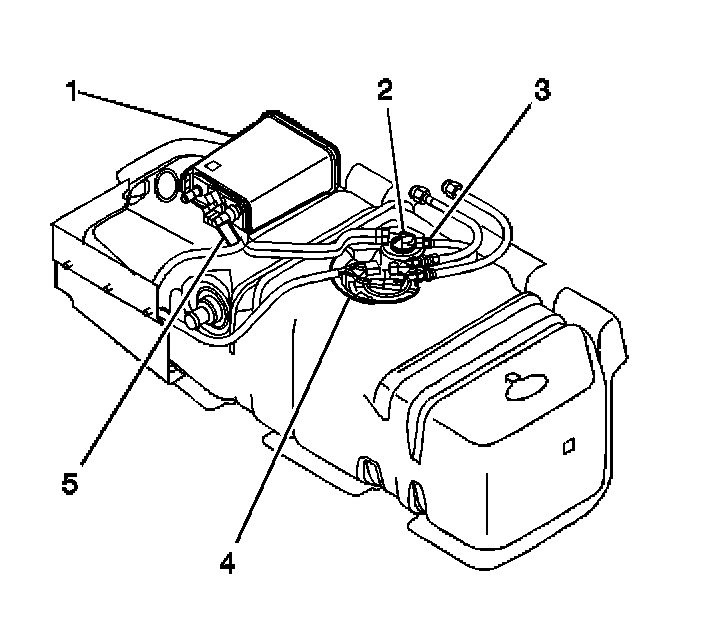 1
2
3
5
4