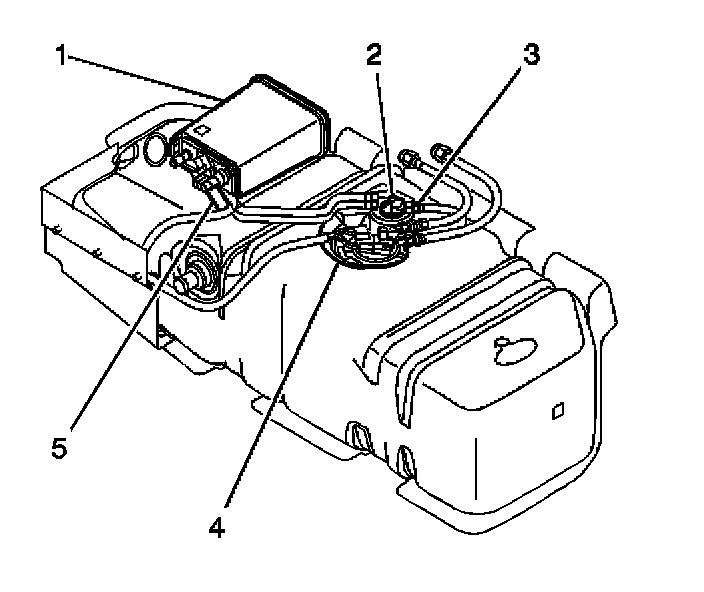 1
2
3
5
4