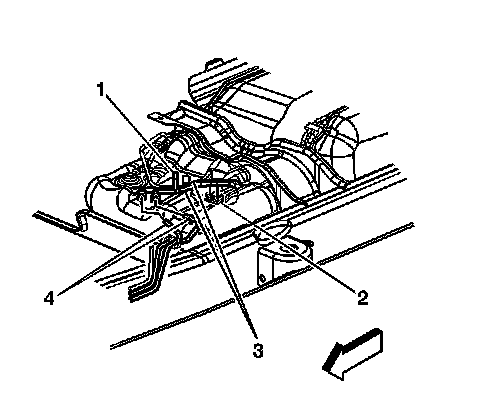 1
4
2
3