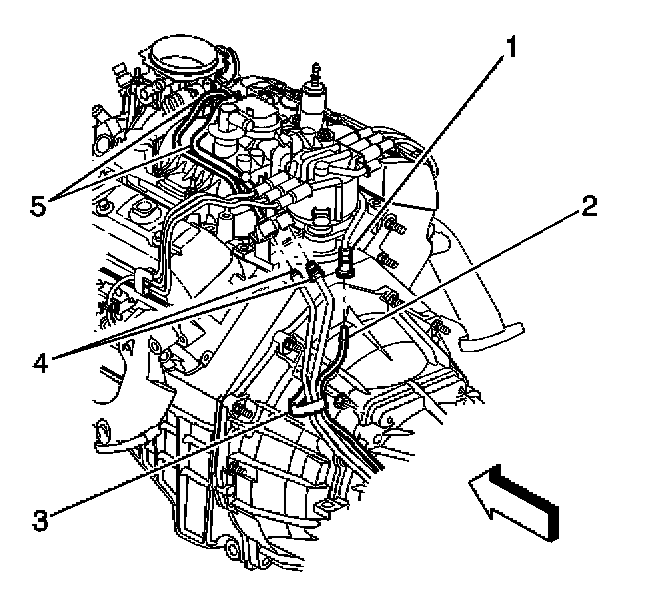 1
5
2
4
3