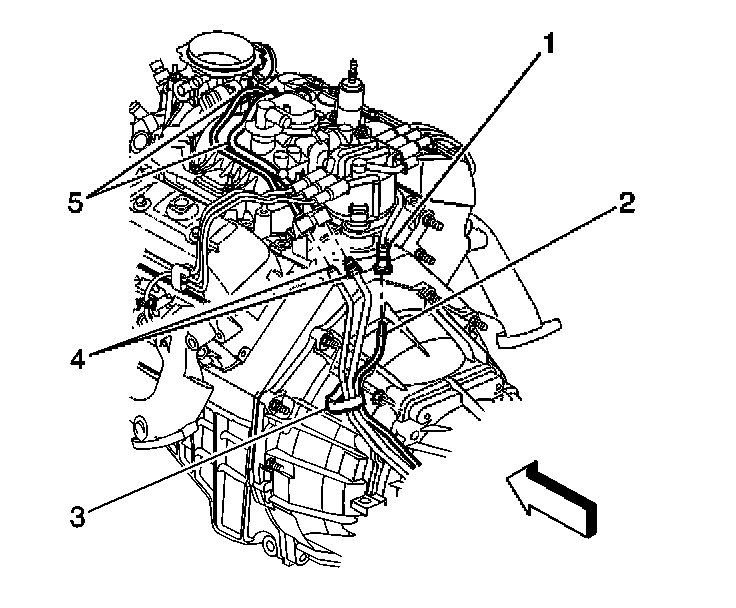 1
5
2
4
3