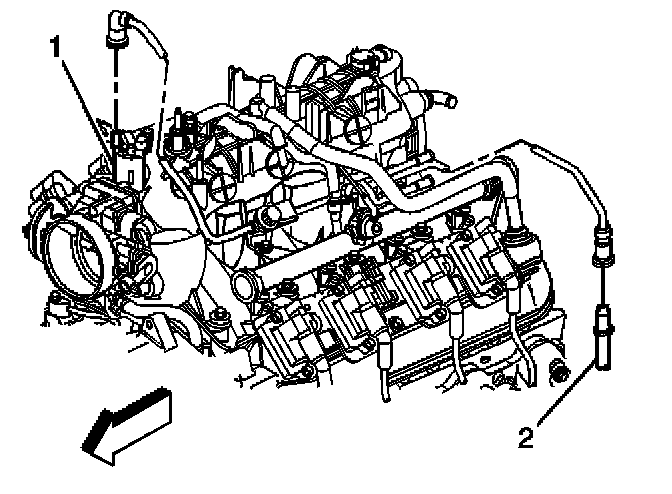 1

2