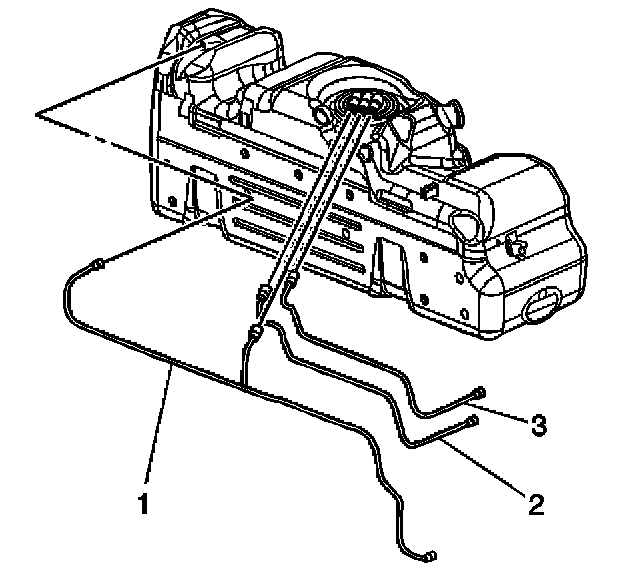 3
2
1