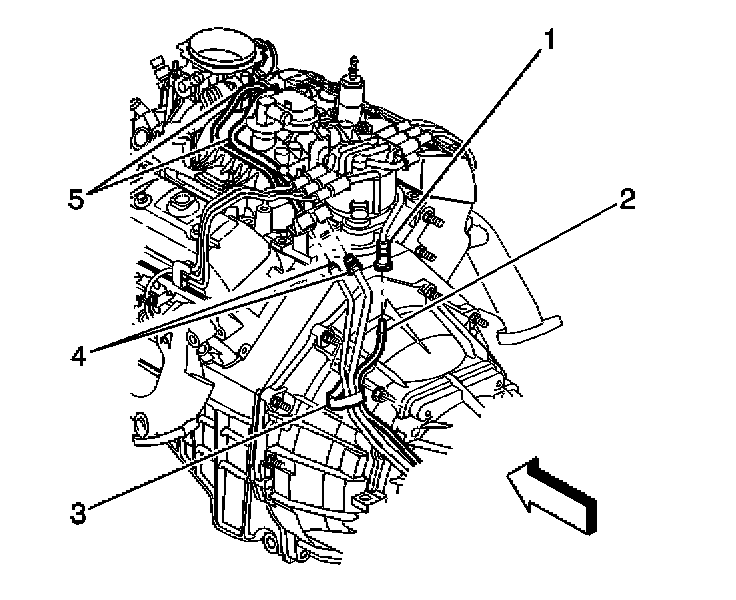 1
5
2
4
3