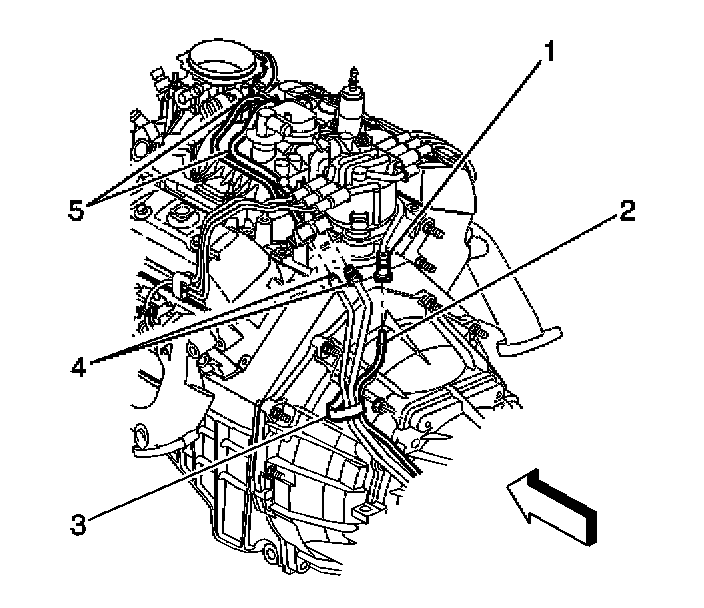 1
5
2
4
3