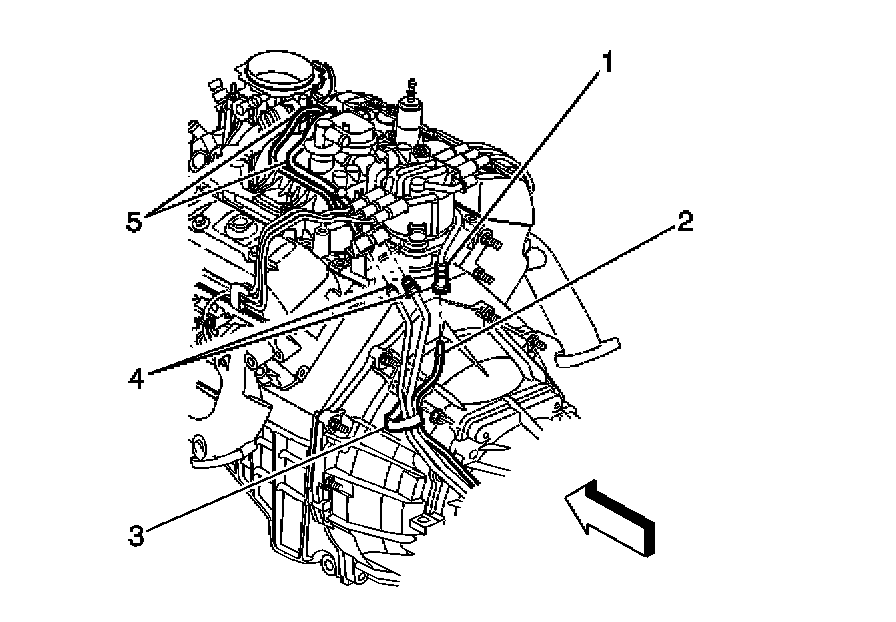 1
5
2
4
3