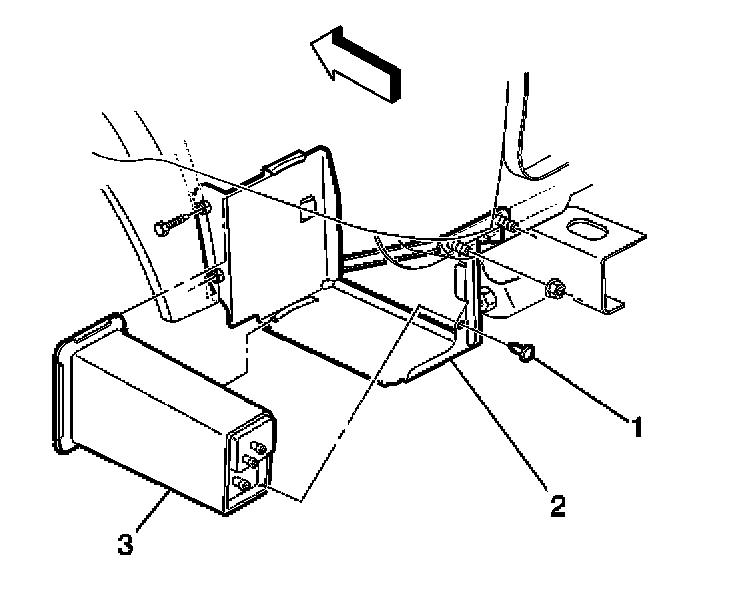 1
2
3