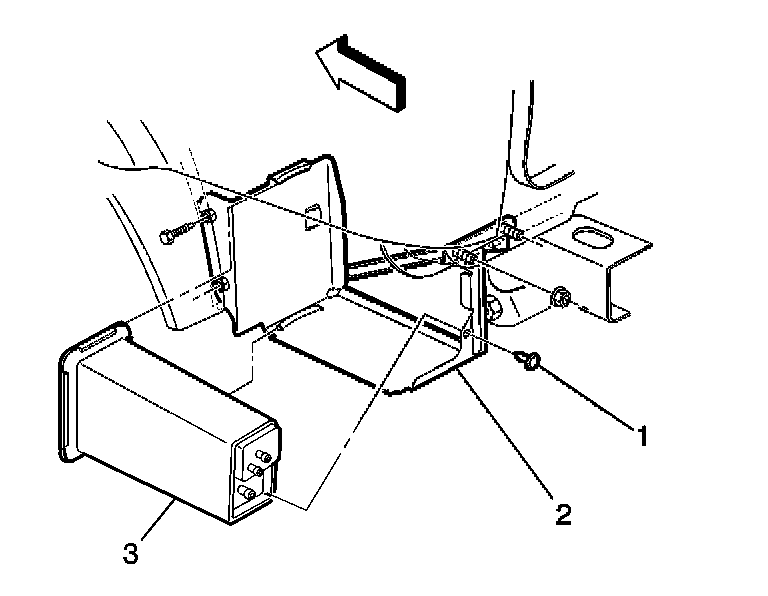 1
2
3