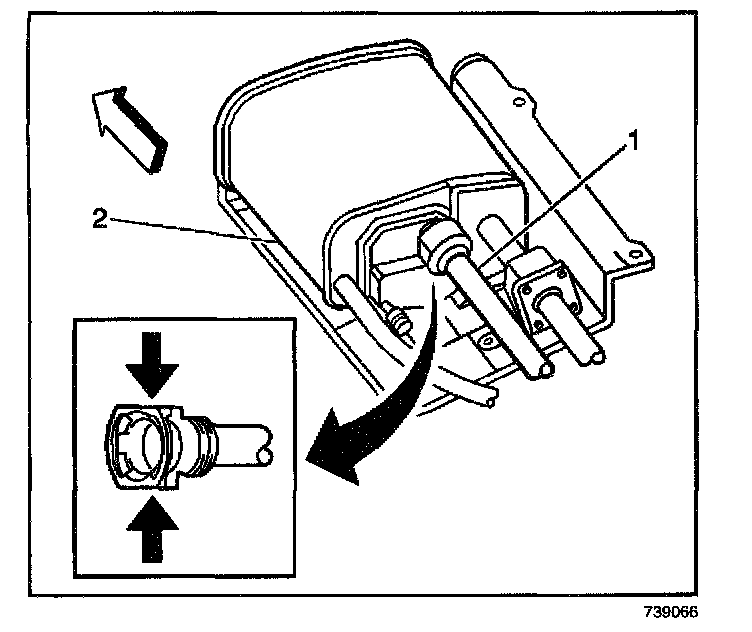 1
2
739066