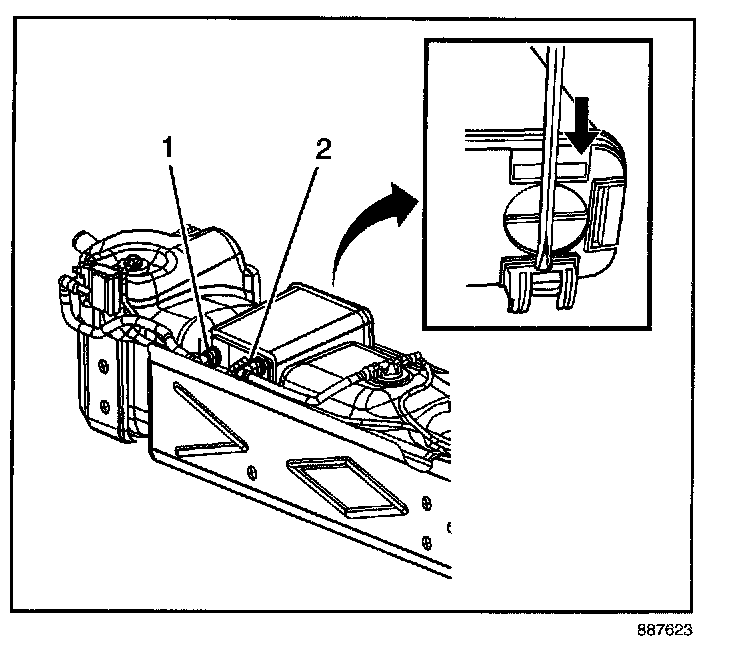 1
2
887623