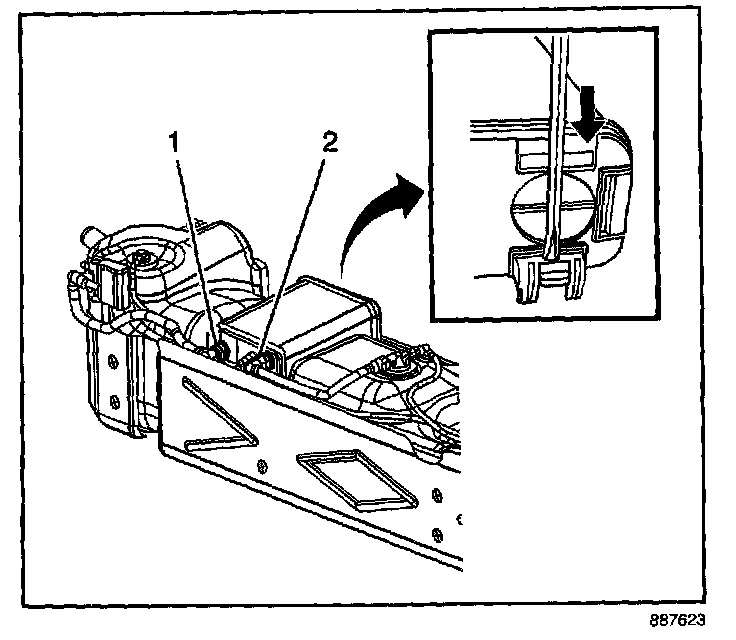 1
2
887623