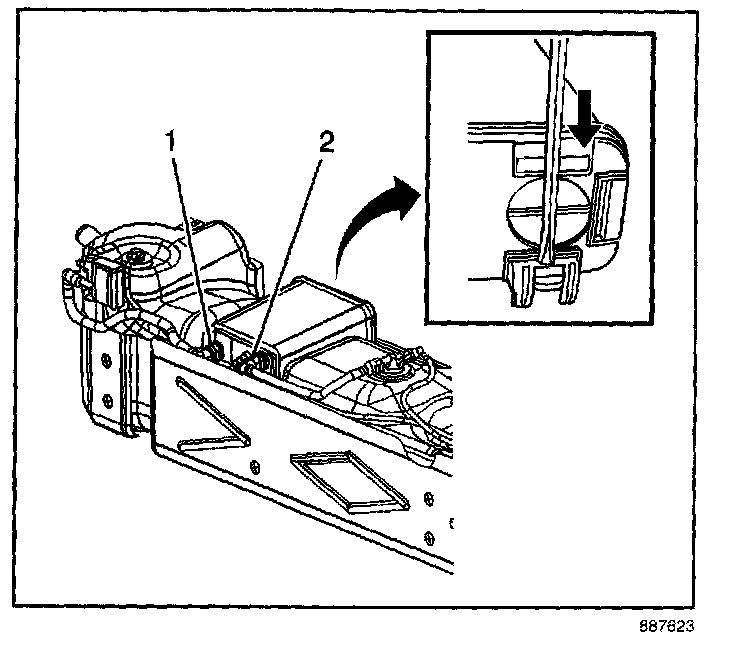 1
2
887623