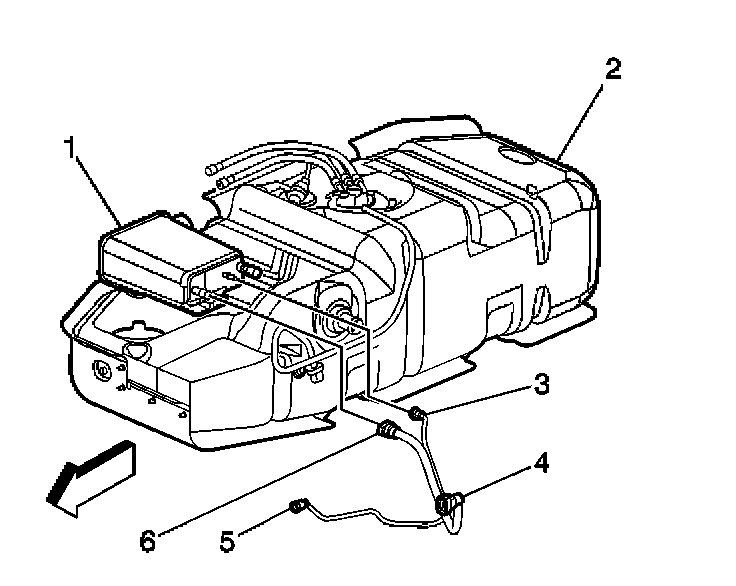 2
1
3
4
6
5