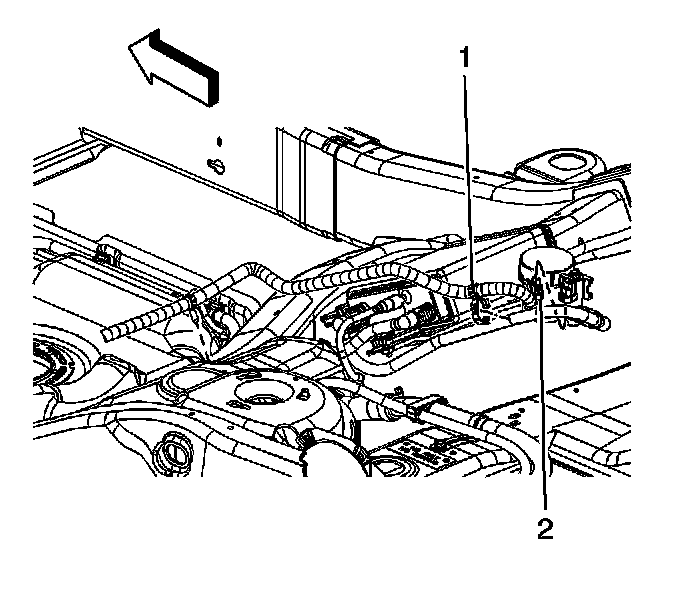 1

2