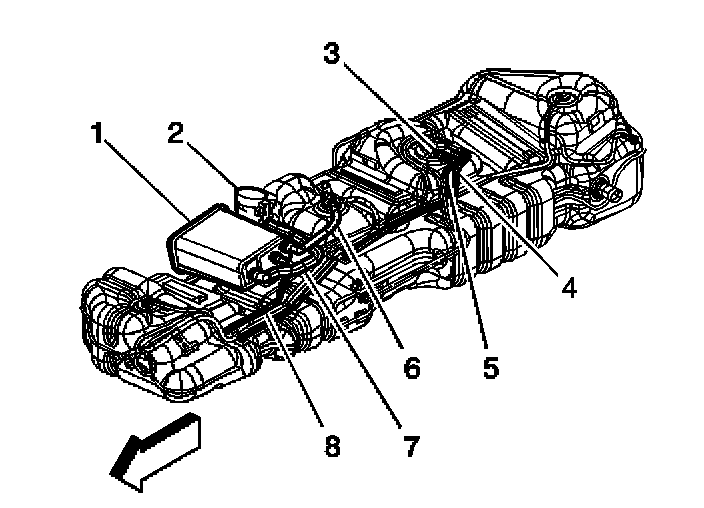 3
1
2
4
6
5
8
7