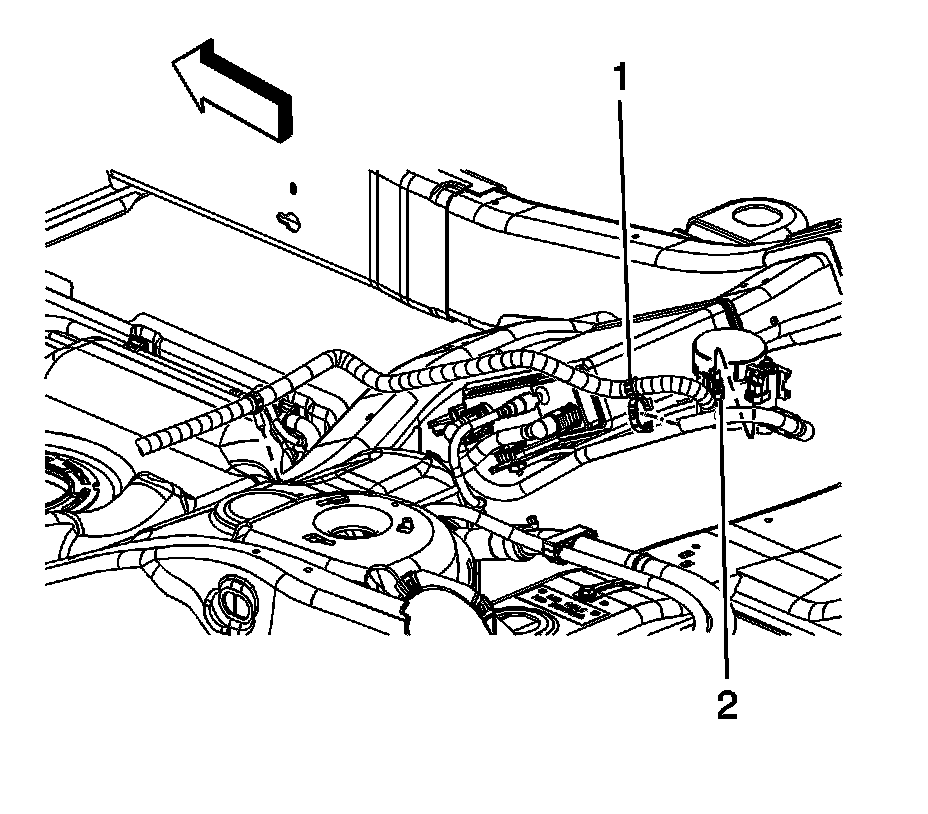 1

2