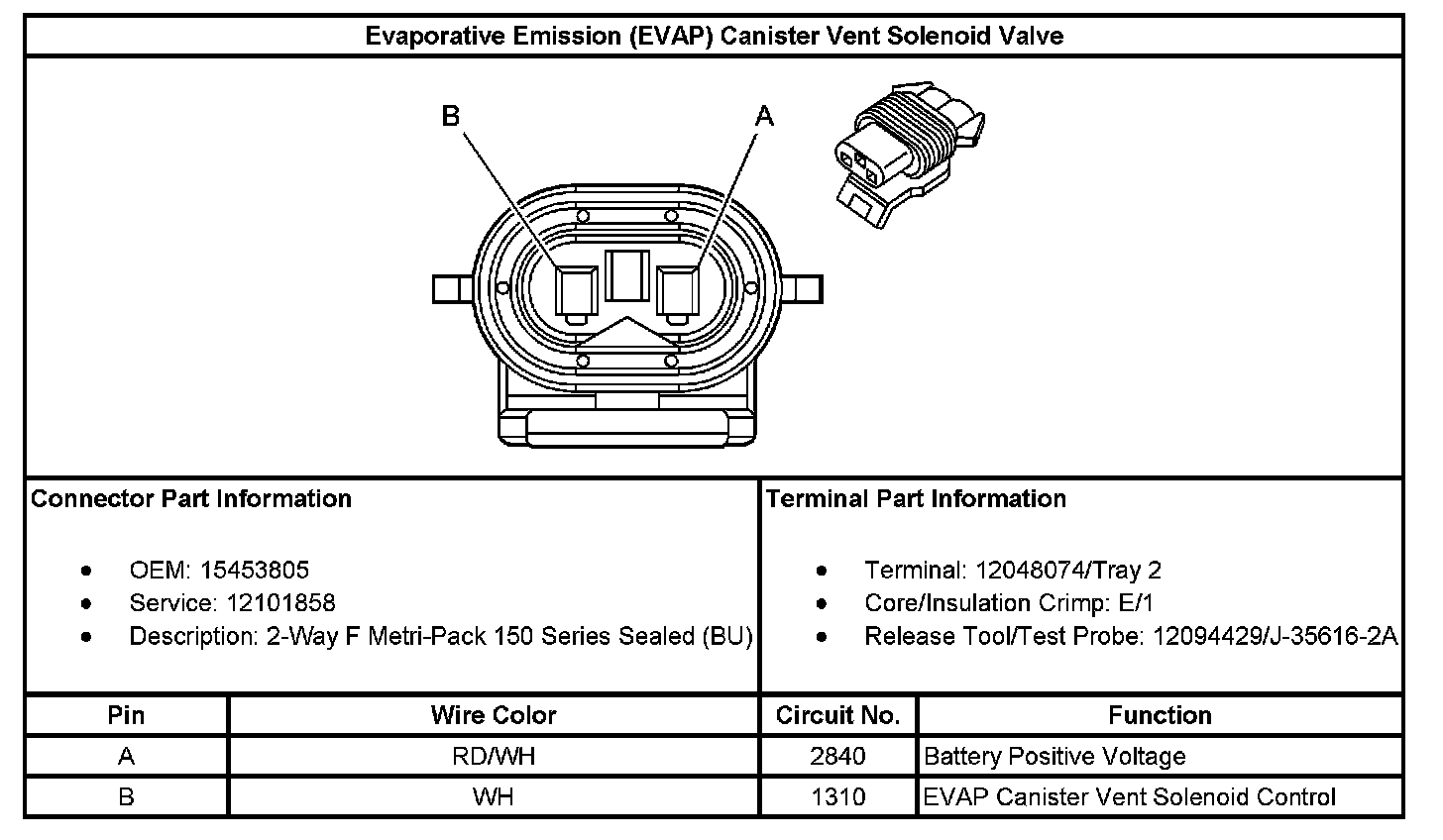 Evaporative Emission (EVAP) Canister Vent Solenoid Valve

B

A

Connector Part Information

- OEM: 15453805
- Service: 12101858
- Description: 2-Way F Metri-Pack 150 Series Sealed (BU)

Terminal Part Information

- Terminal: 12048074/Tray 2
- Core/Insulation Crimp: E/1
- Release Tool/Test Probe: 12094429/J-35616-2A

| Pin | Wire Color | Circuit No. | Function |
|---|---|---|---|
| A | RD/WH | 2840 | Battery Positive Voltage |
| B | WH | 1310 | EVAP Canister Vent Solenoid Control |