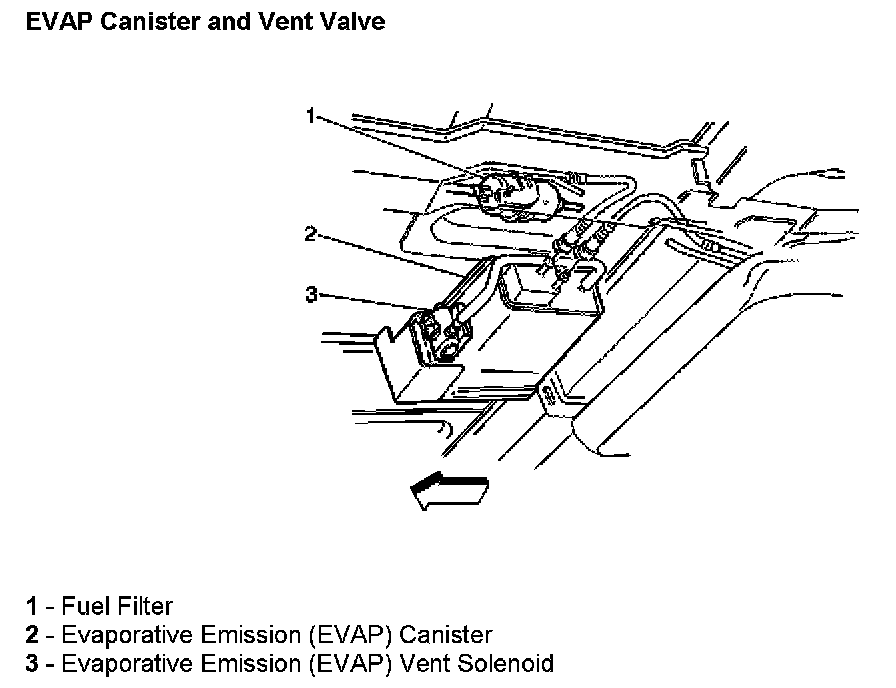 EVAP Canister and Vent Valve

1

2

3

1 - Fuel Filter
2 - Evaporative Emission (EVAP) Canister
3 - Evaporative Emission (EVAP) Vent Solenoid