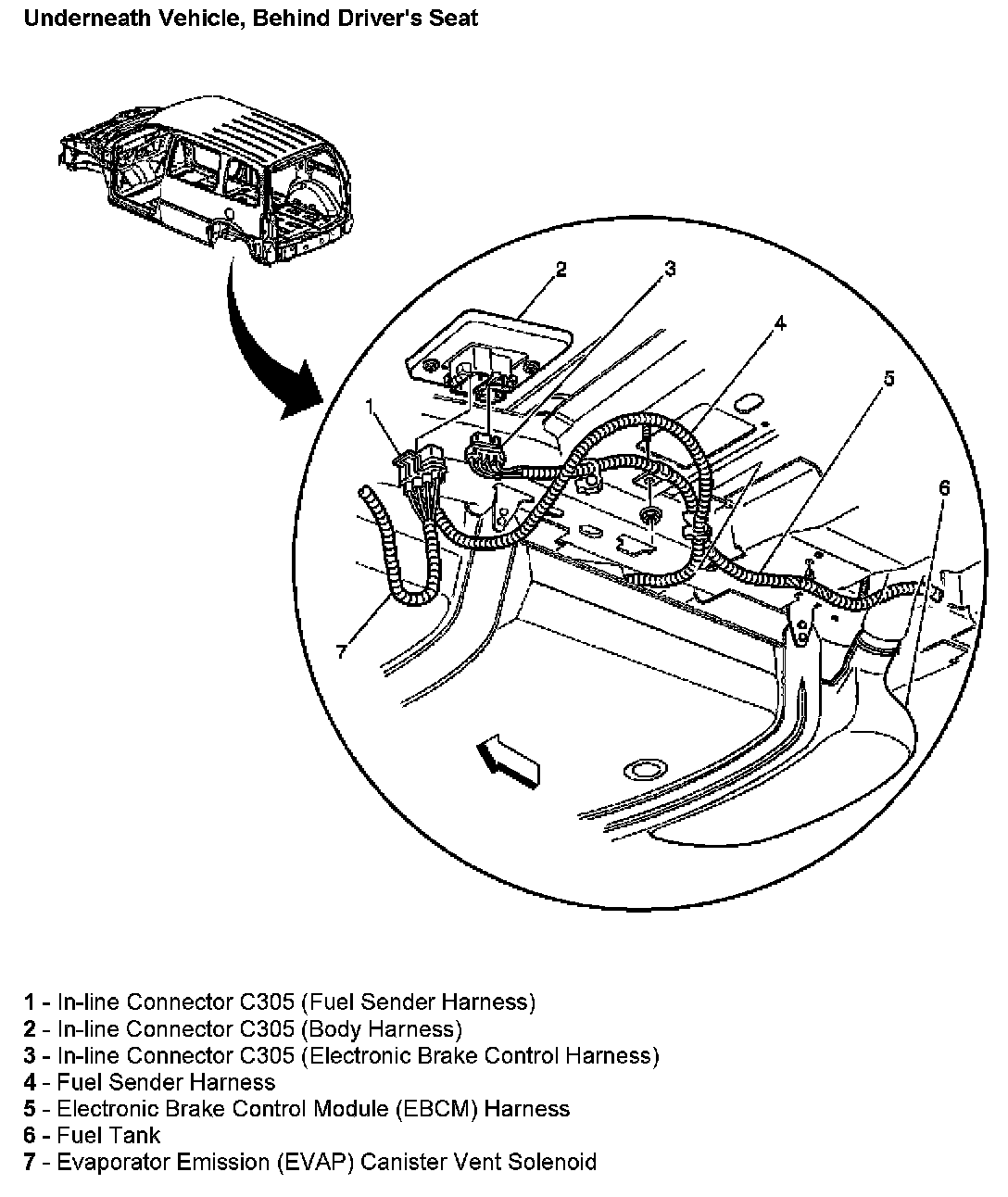 Underneath Vehicle, Behind Driver's Seat

2
3
4
5
1
6
7

1 - In-line Connector C305 (Fuel Sender Harness)
2 - In-line Connector C305 (Body Harness)
3 - In-line Connector C305 (Electronic Brake Control Harness)
4 - Fuel Sender Harness
5 - Electronic Brake Control Module (EBCM) Harness
6 - Fuel Tank
7 - Evaporator Emission (EVAP) Canister Vent Solenoid