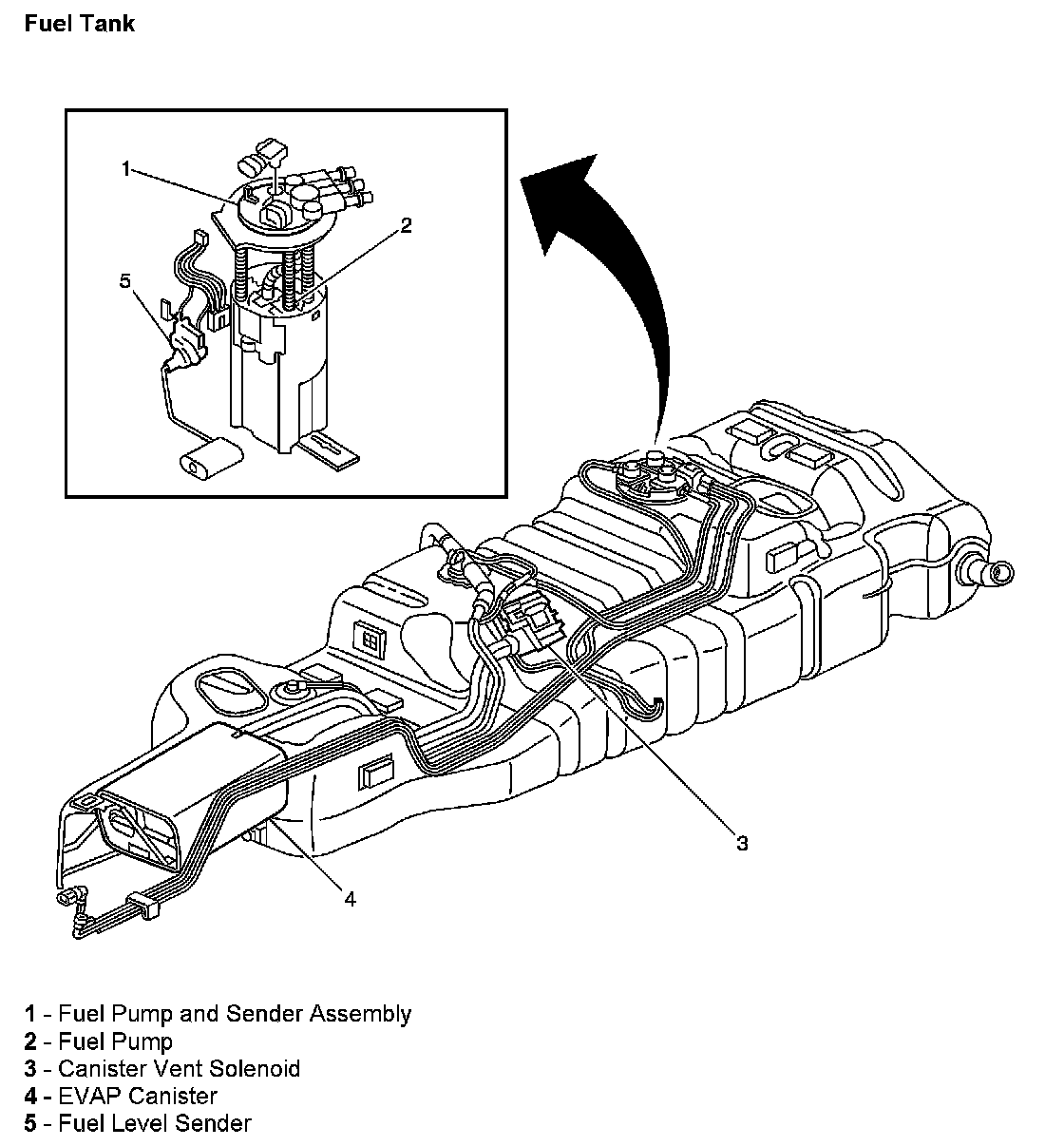 Fuel Tank

1

2

5

3

4

1 - Fuel Pump and Sender Assembly
2 - Fuel Pump
3 - Canister Vent Solenoid
4 - EVAP Canister
5 - Fuel Level Sender