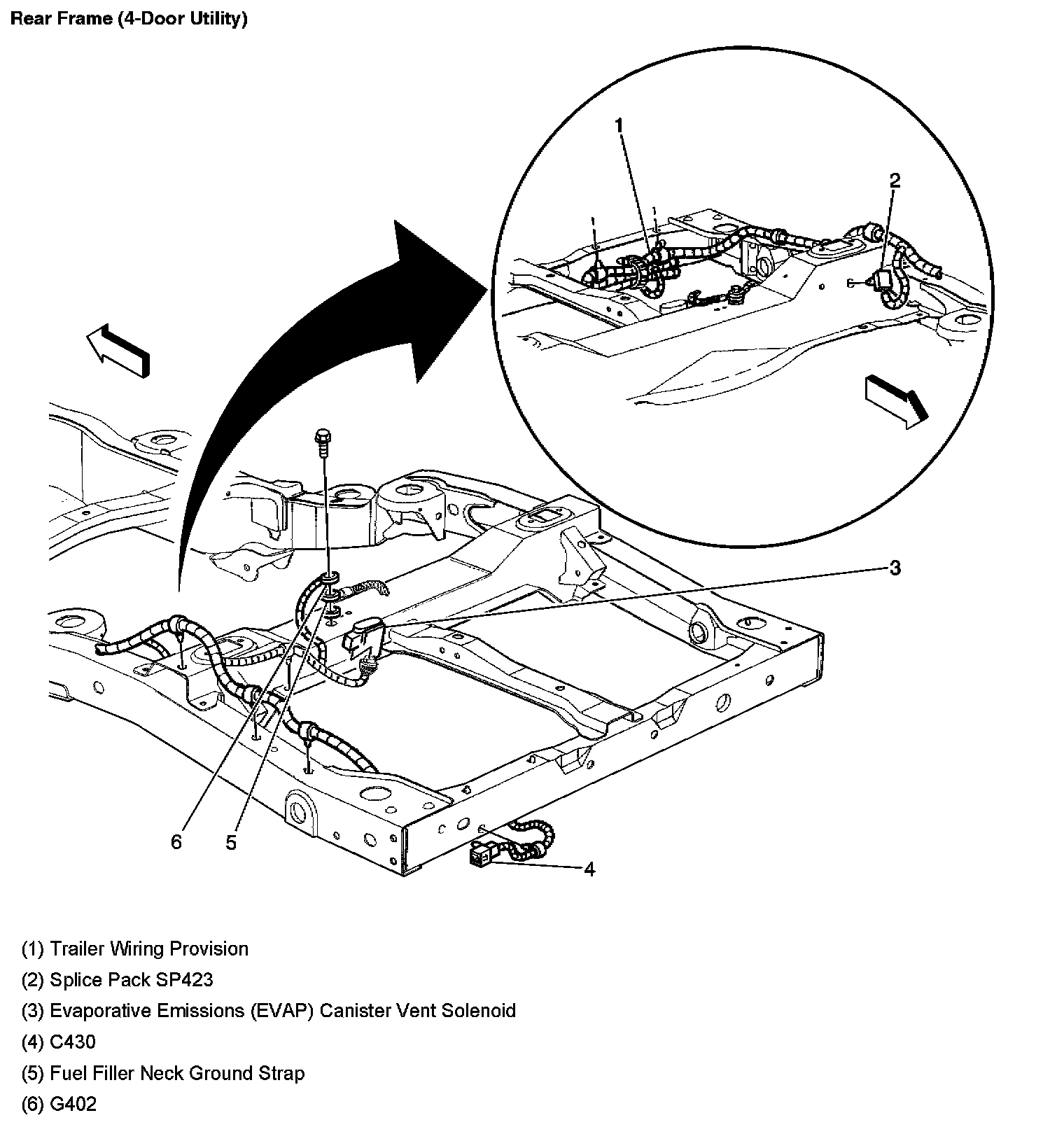 Rear Frame (4-Door Utility)

1

2

3

6

5

4

(1) Trailer Wiring Provision

(2) Splice Pack SP423

(3) Evaporative Emissions (EVAP) Canister Vent Solenoid

(4) C430

(5) Fuel Filler Neck Ground Strap

(6) G402