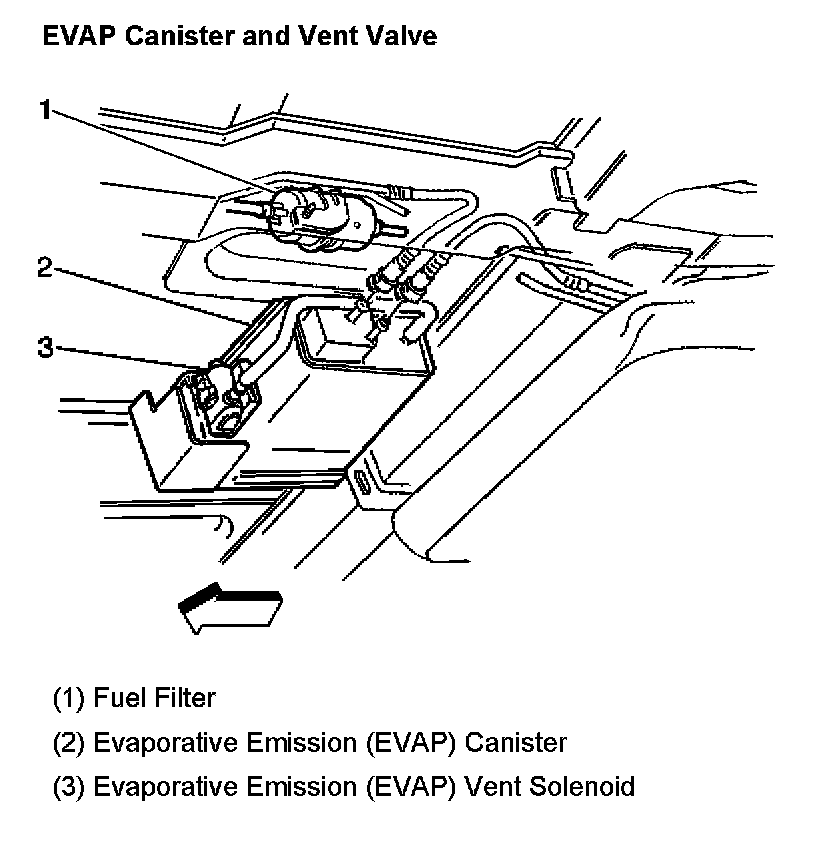 EVAP Canister and Vent Valve

1

2

3

(1) Fuel Filter

(2) Evaporative Emission (EVAP) Canister

(3) Evaporative Emission (EVAP) Vent Solenoid