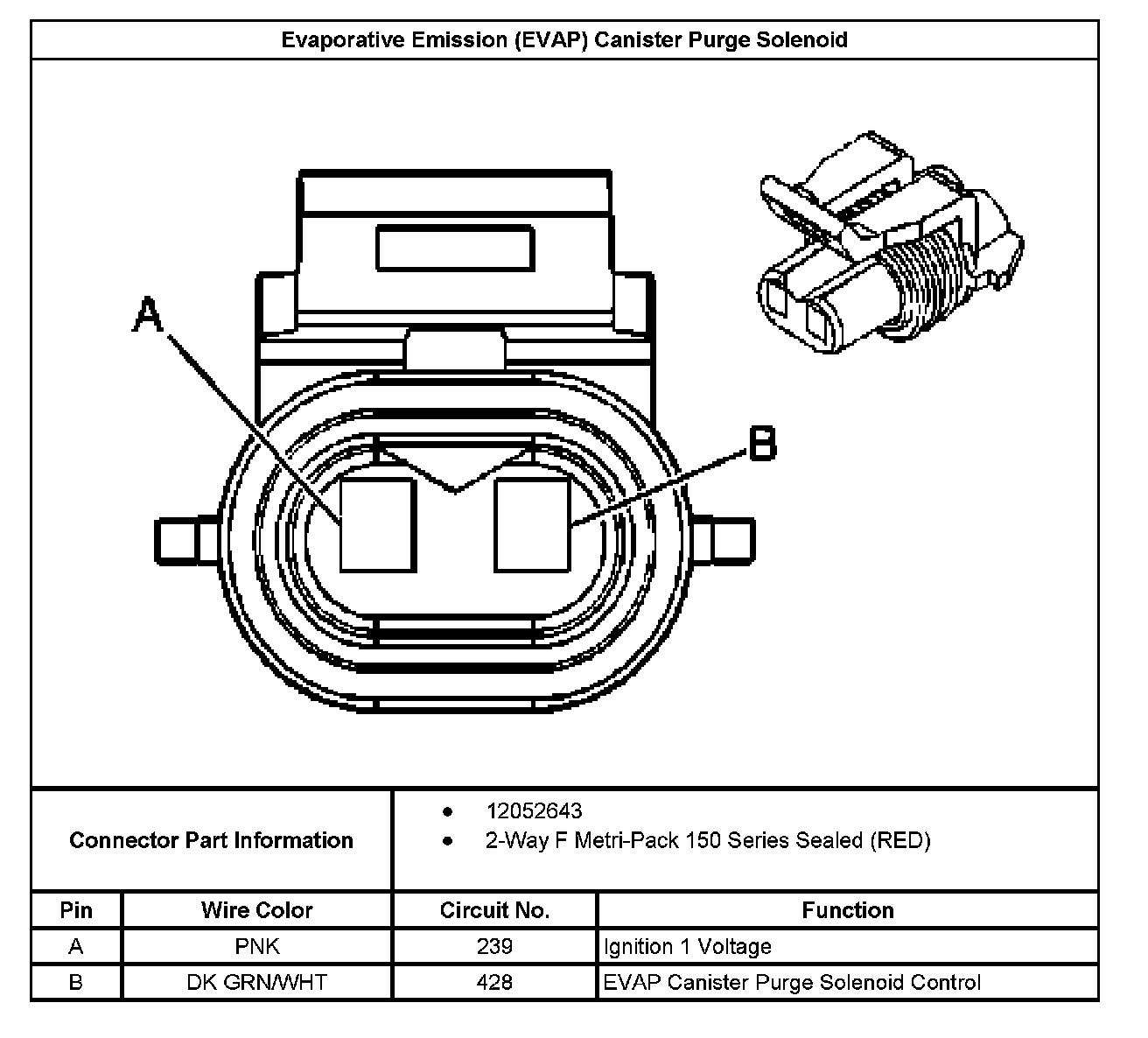 Evaporative Emission (EVAP) Canister Purge Solenoid

A

B

Connector Part Information

- 12052643
- 2-Way F Metri-Pack 150 Series Sealed (RED)

| Pin | Wire Color | Circuit No. | Function |
|---|---|---|---|
| A | PNK | 239 | Ignition 1 Voltage |
| B | DK GRN/WHT | 428 | EVAP Canister Purge Solenoid Control |