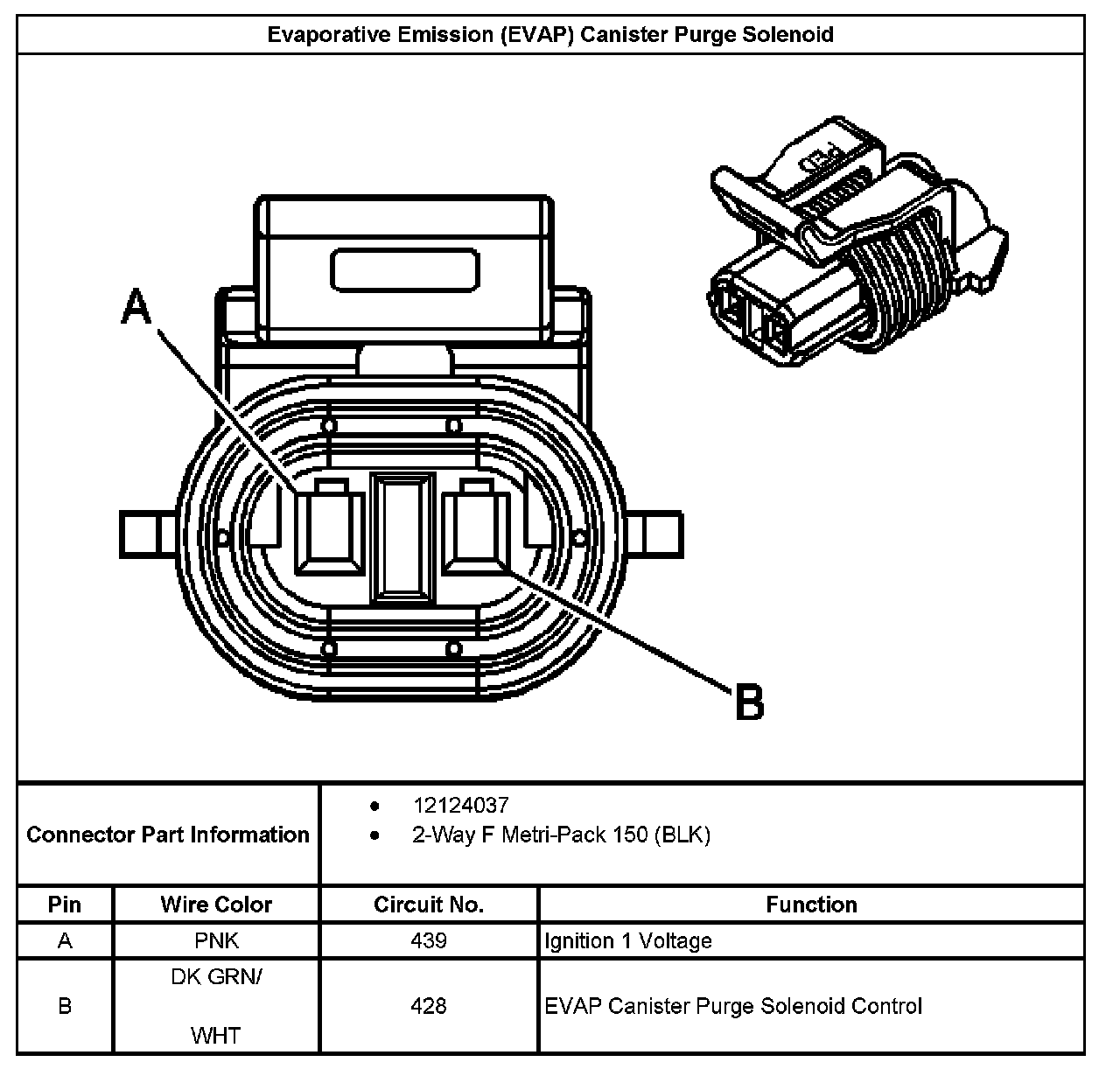 Evaporative Emission (EVAP) Canister Purge Solenoid

A

B

Connector Part Information
- 12124037
- 2-Way F Metri-Pack 150 (BLK)

| Pin | Wire Color | Circuit No. | Function |
|---|---|---|---|
| A | PNK | 439 | Ignition 1 Voltage |
| B | DK GRN/ WHT | 428 | EVAP Canister Purge Solenoid Control |