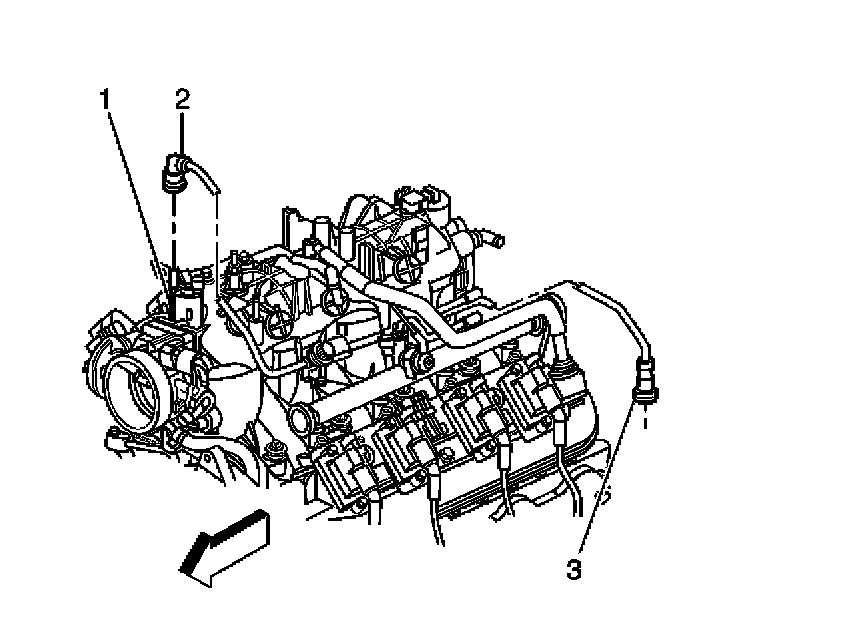 1
2
3