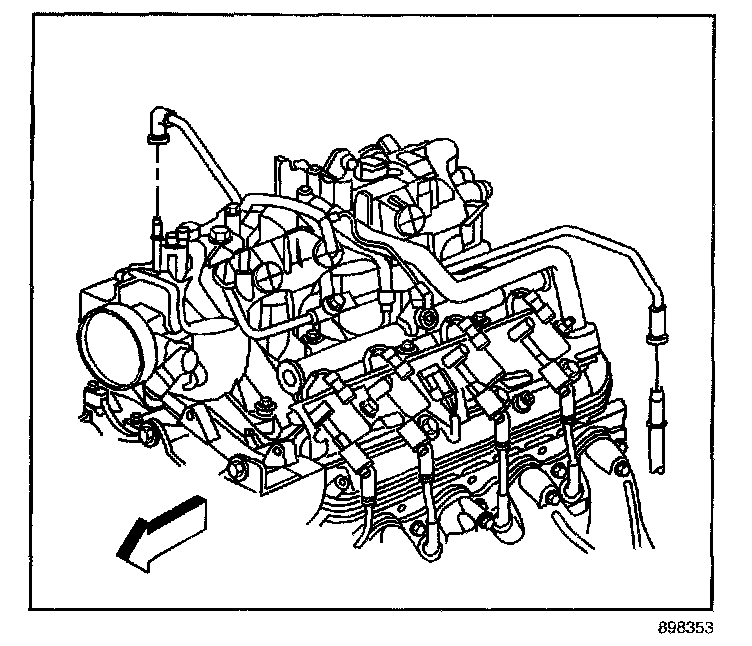 898353