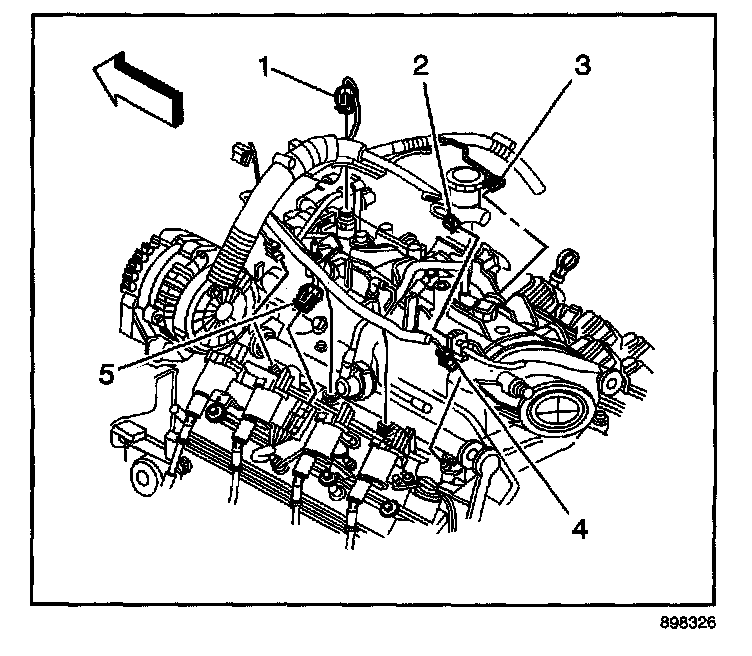 1
2
3
5
4
898326