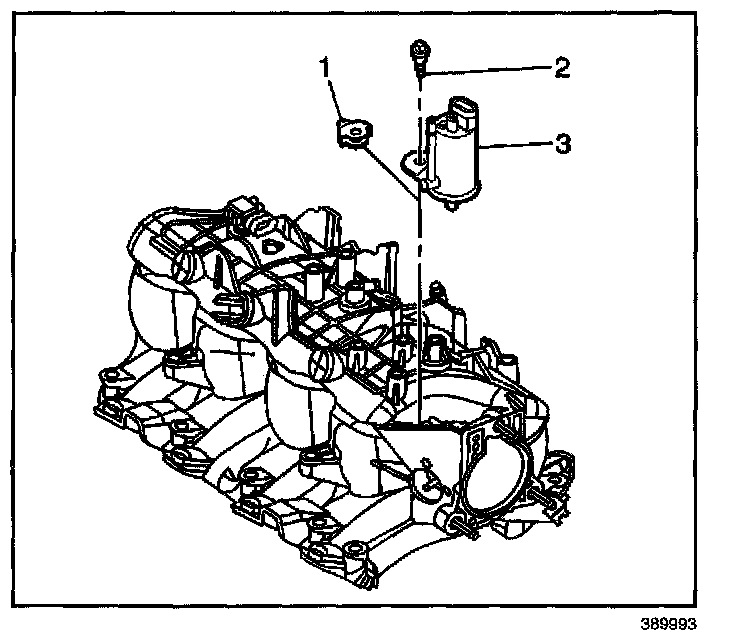 1
2
3
389993