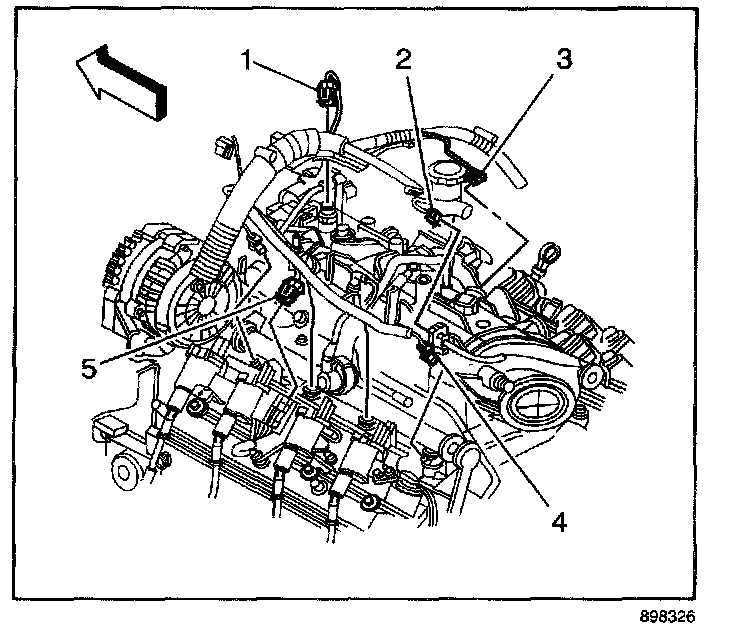 1
2
3
5
4
898326