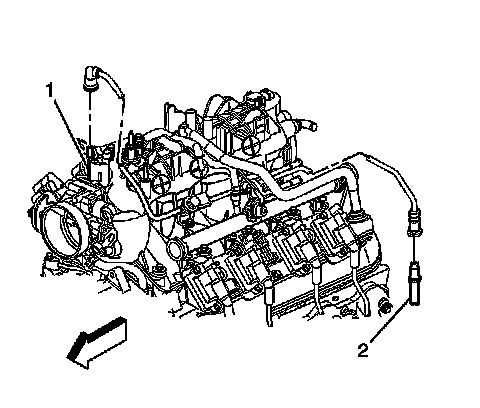 1

2