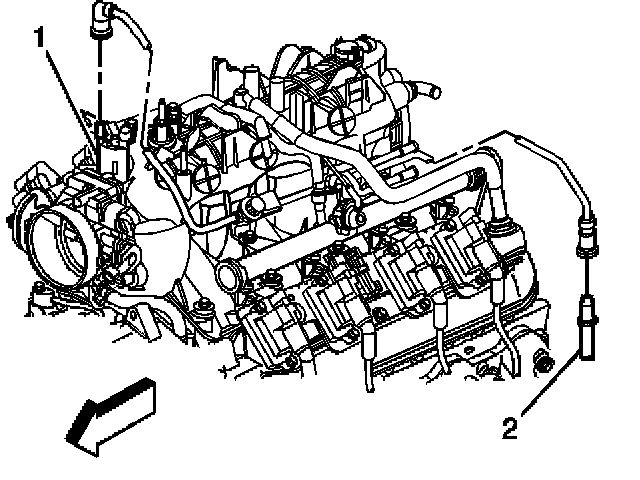 1

2