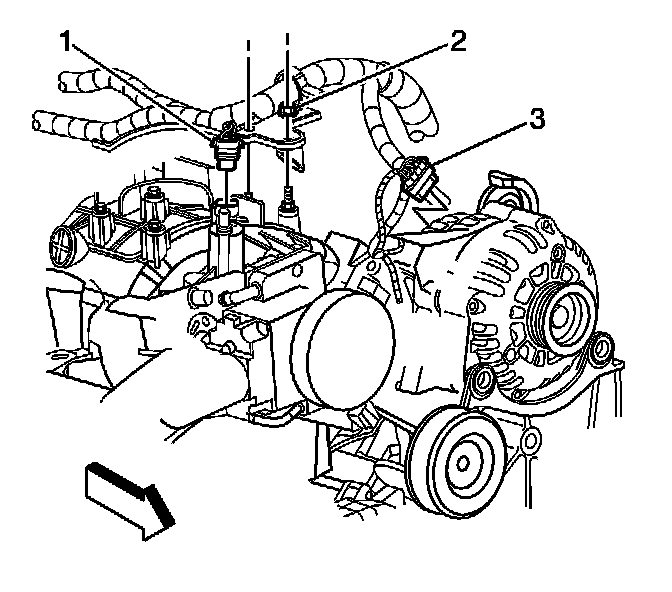 1
2
3