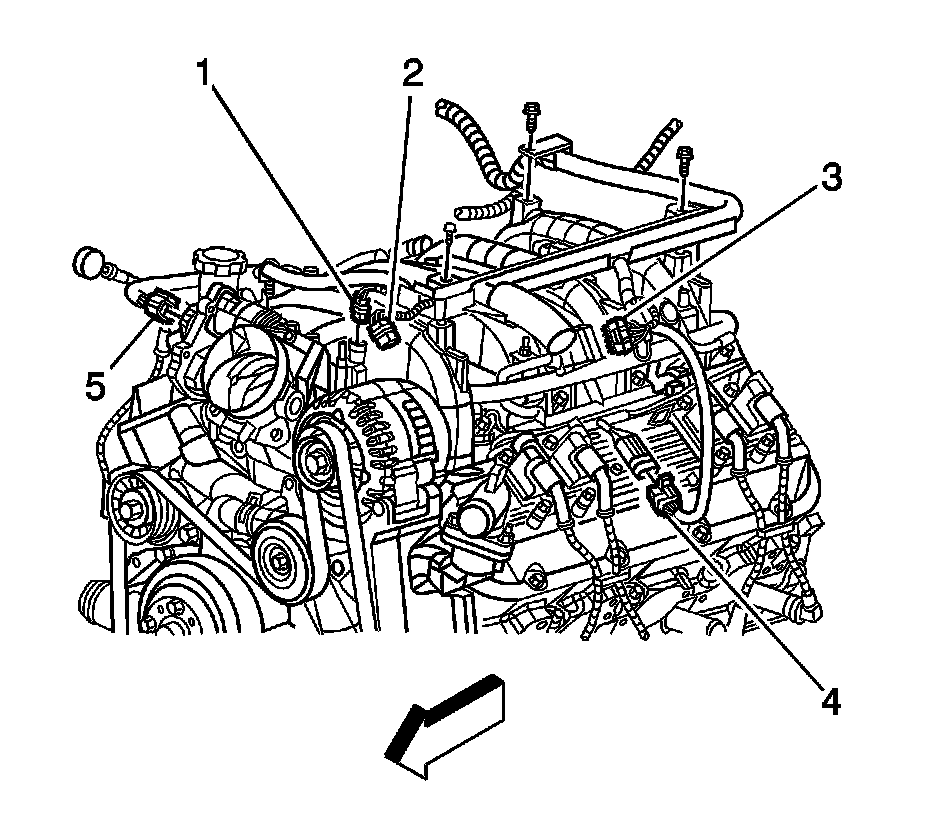 1
2
3
5
4