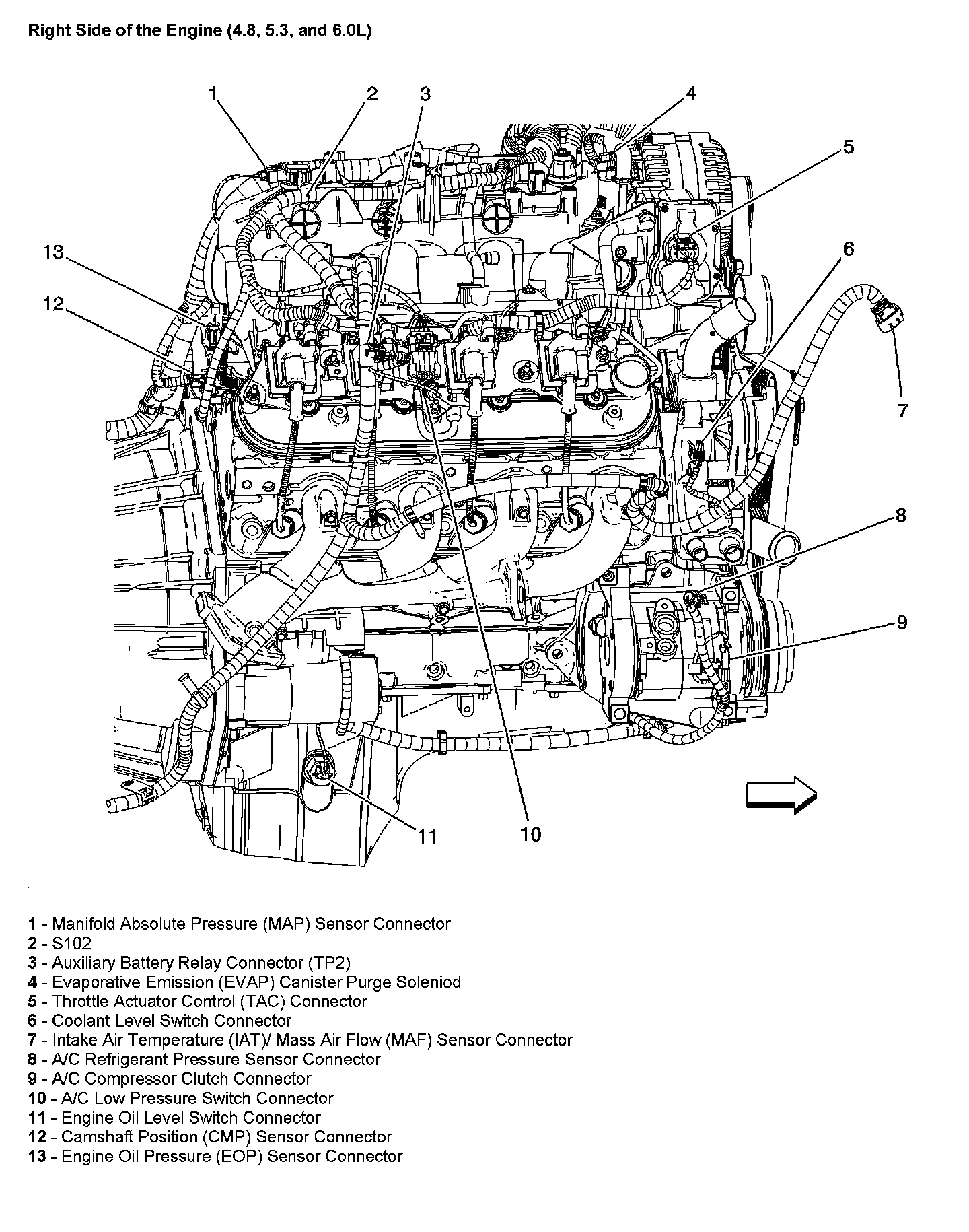 Right Side of the Engine (4.8, 5.3, and 6.0L)

1
2
3
4
5
13
6
12
7
8
9
11
10

1 - Manifold Absolute Pressure (MAP) Sensor Connector
2 - S102
3 - Auxiliary Battery Relay Connector (TP2)
4 - Evaporative Emission (EVAP) Canister Purge Soleniod
5 - Throttle Actuator Control (TAC) Connector
6 - Coolant Level Switch Connector
7 - Intake Air Temperature (IAT)/ Mass Air Flow (MAF) Sensor Connector
8 - A/C Refrigerant Pressure Sensor Connector
9 - A/C Compressor Clutch Connector
10 - A/C Low Pressure Switch Connector
11 - Engine Oil Level Switch Connector
12 - Camshaft Position (CMP) Sensor Connector
13 - Engine Oil Pressure (EOP) Sensor Connector