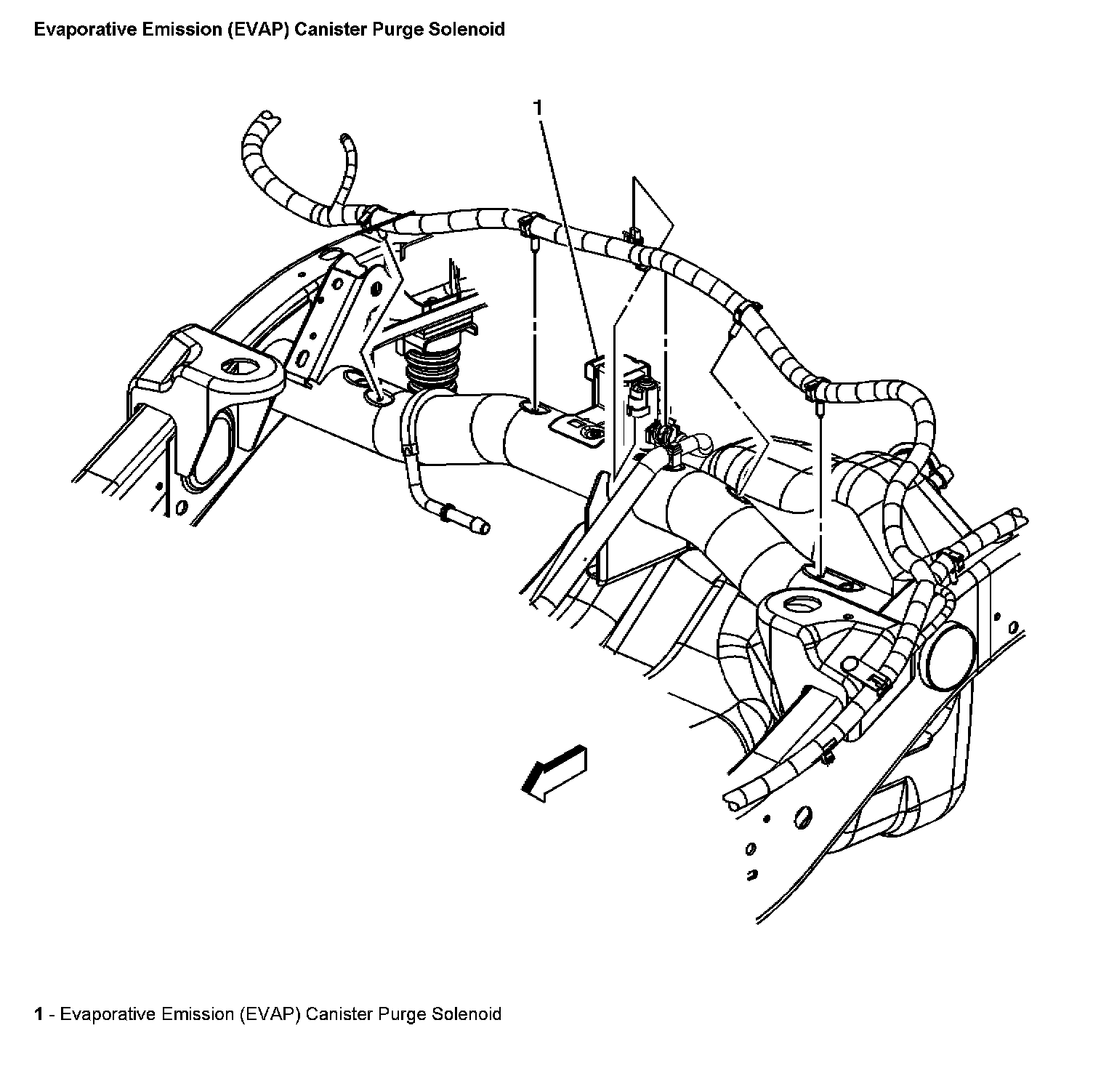 Evaporative Emission (EVAP) Canister Purge Solenoid

1

1 - Evaporative Emission (EVAP) Canister Purge Solenoid