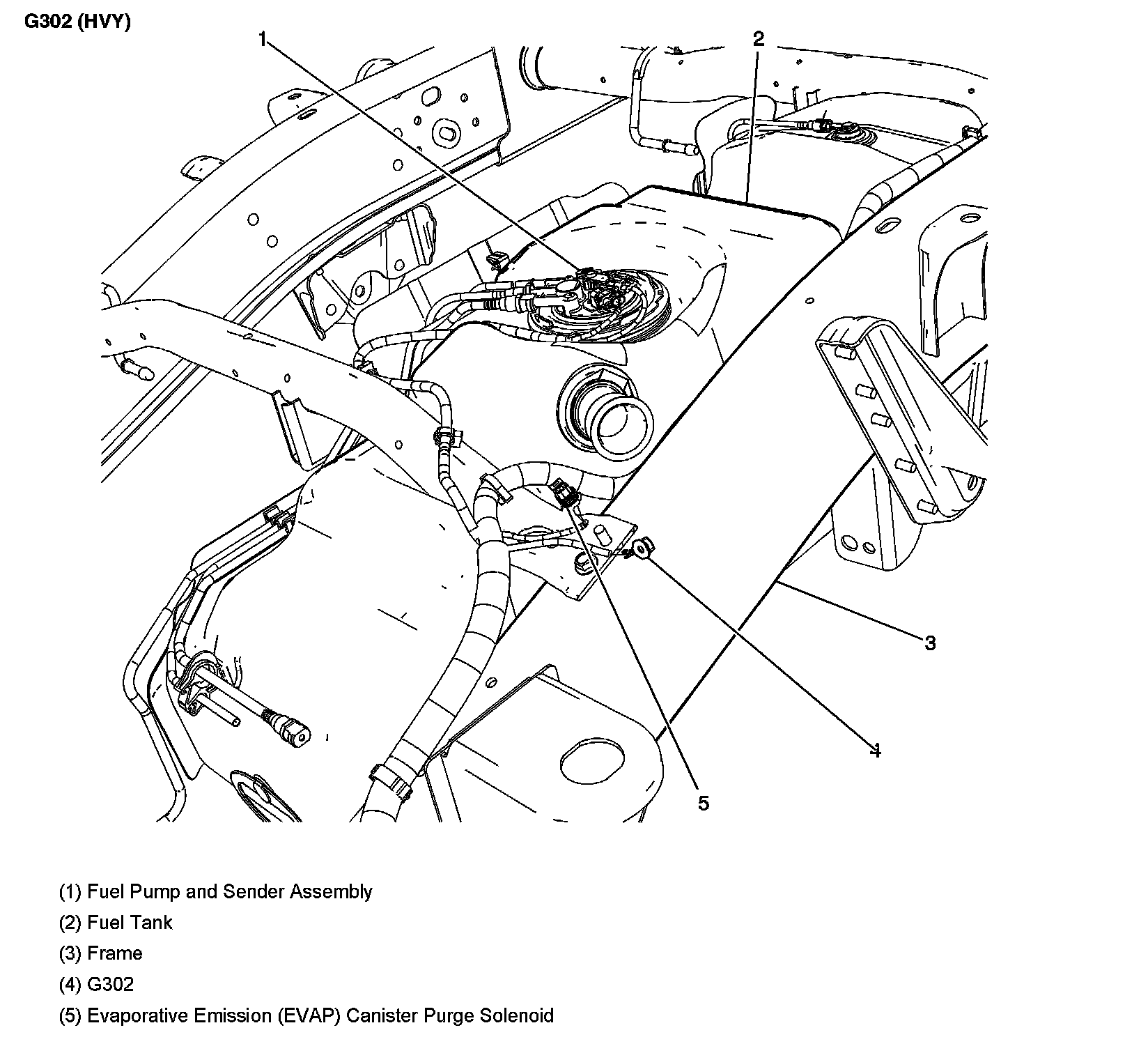 G302 (HVY)

1

2

3

4

5

(1) Fuel Pump and Sender Assembly

(2) Fuel Tank

(3) Frame

(4) G302

(5) Evaporative Emission (EVAP) Canister Purge Solenoid