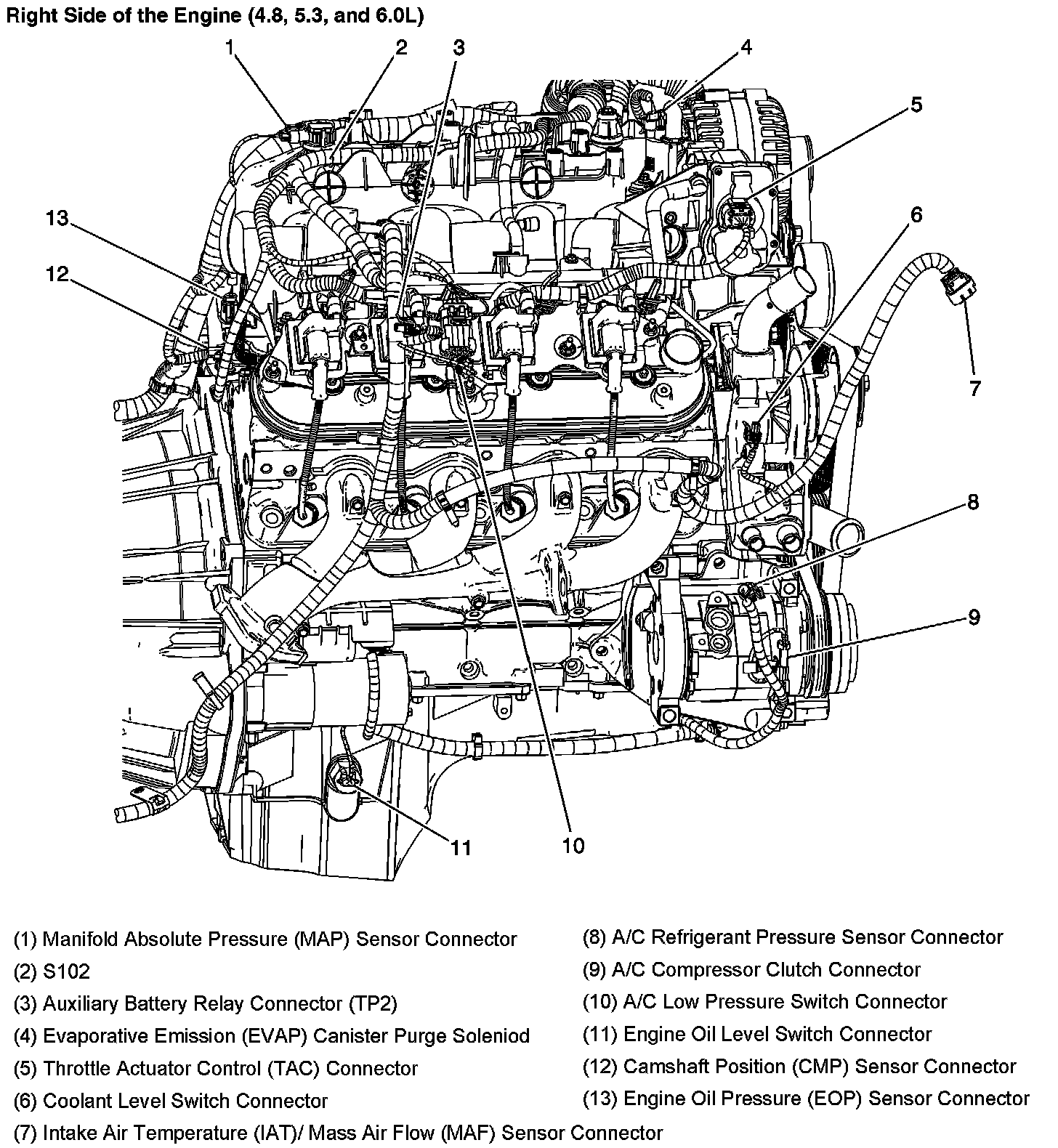 Right Side of the Engine (4.8, 5.3, and 6.0L)

1
2
3
4
5
13
6
12
7
8
9
11
10

(1) Manifold Absolute Pressure (MAP) Sensor Connector
(2) S102
(3) Auxiliary Battery Relay Connector (TP2)
(4) Evaporative Emission (EVAP) Canister Purge Soleniod
(5) Throttle Actuator Control (TAC) Connector
(6) Coolant Level Switch Connector
(7) Intake Air Temperature (IAT)/ Mass Air Flow (MAF) Sensor Connector

(8) A/C Refrigerant Pressure Sensor Connector
(9) A/C Compressor Clutch Connector
(10) A/C Low Pressure Switch Connector
(11) Engine Oil Level Switch Connector
(12) Camshaft Position (CMP) Sensor Connector
(13) Engine Oil Pressure (EOP) Sensor Connector